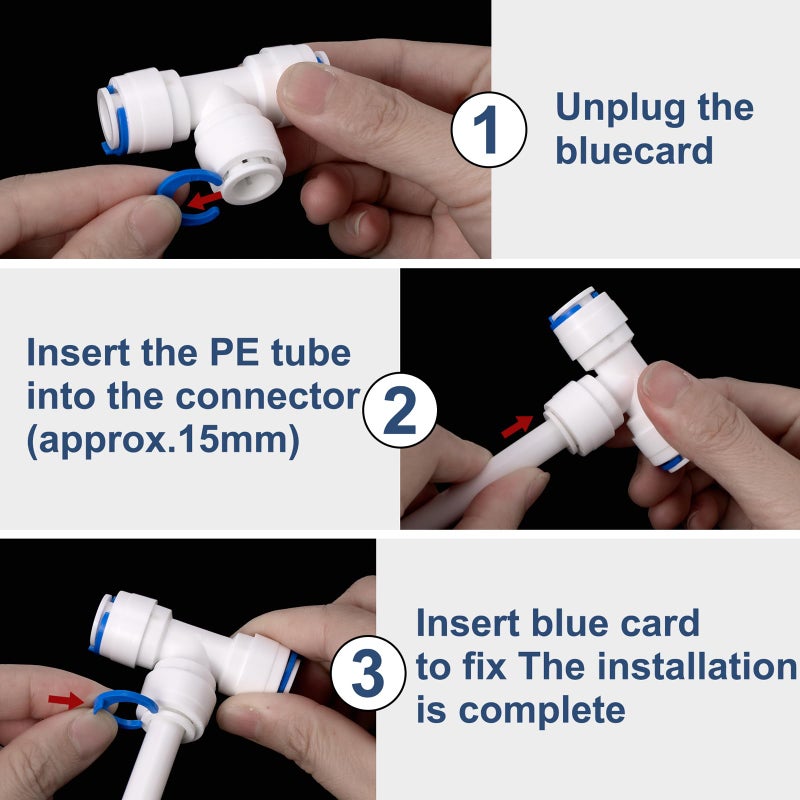 1

Unplug the bluecard

Insert the PE tube into the connector (approx.15mm)

2

3

Insert blue card to fix The installation is complete